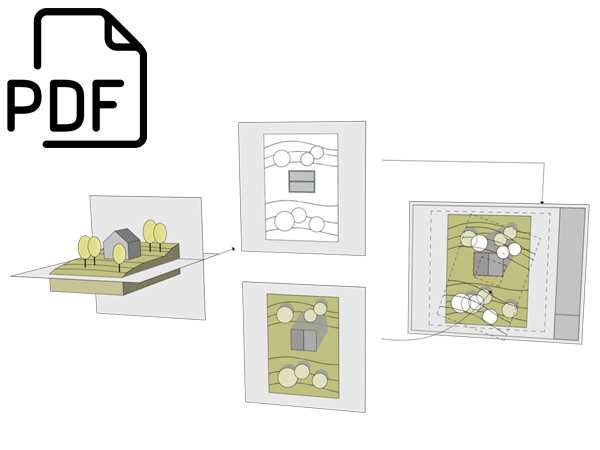 PDF